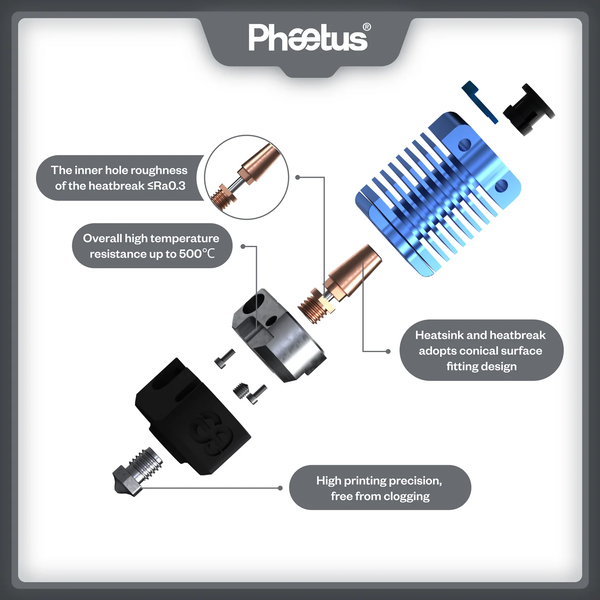 Phaetus®

The inner hole roughness of the heatbreak ≤Ra0.3

Overall high temperature resistance up to 500℃

Heatsink and heatbreak adopts conical surface fitting design

High printing precision, free from clogging