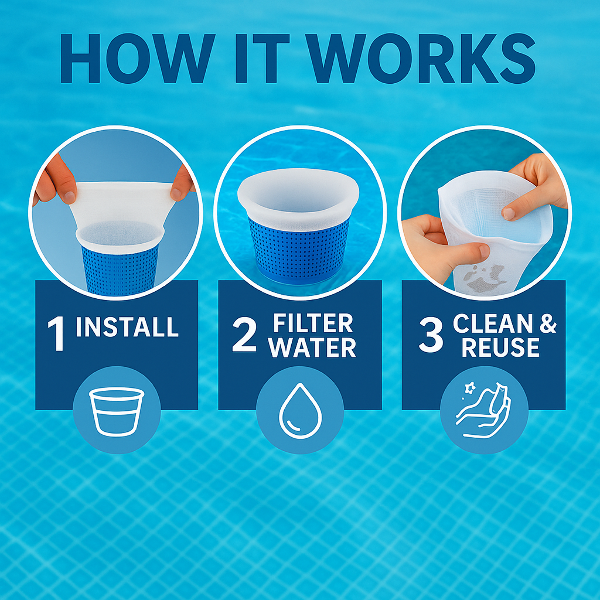 HOW IT WORKS

1 INSTALL

2 FILTER WATER

3 CLEAN & REUSE