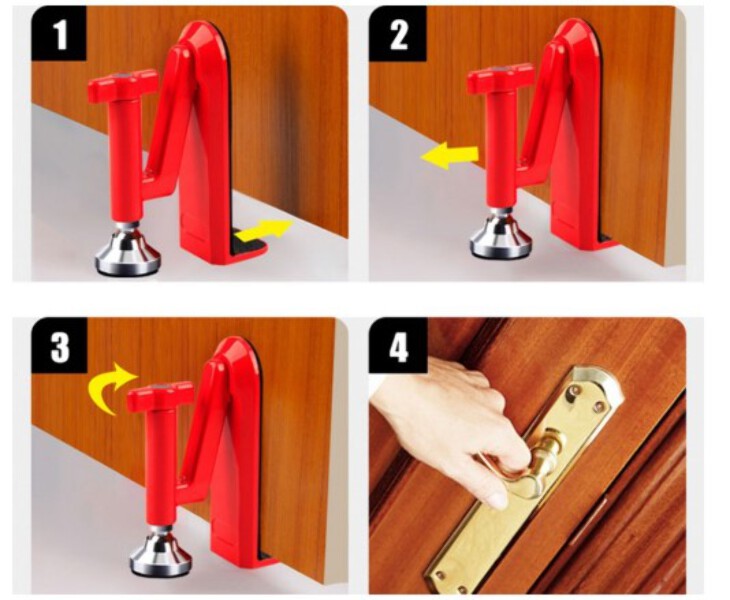 1

2

3

4