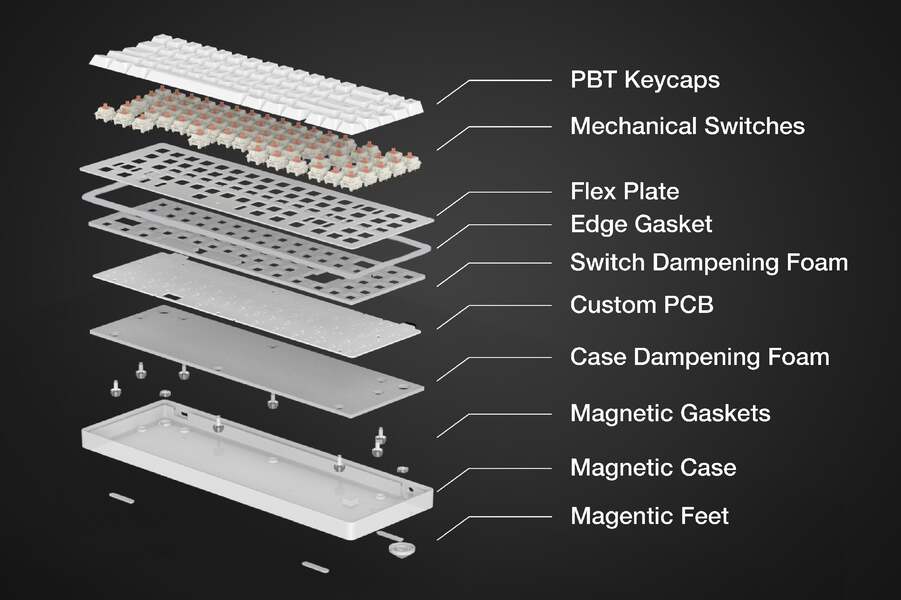 PBT Keycaps
Mechanical Switches
Flex Plate
Edge Gasket
Switch Dampening Foam
Custom PCB
Case Dampening Foam
Magnetic Gaskets
Magnetic Case
Magentic Feet