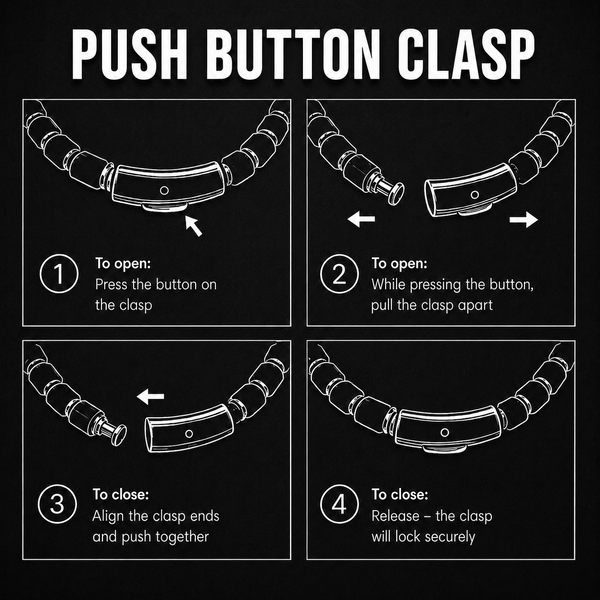 PUSH BUTTON CLASP

1 To open:
Press the button on the clasp

2 To open:
While pressing the button, pull the clasp apart

3 To close:
Align the clasp ends and push together

4 To close:
Release – the clasp will lock securely