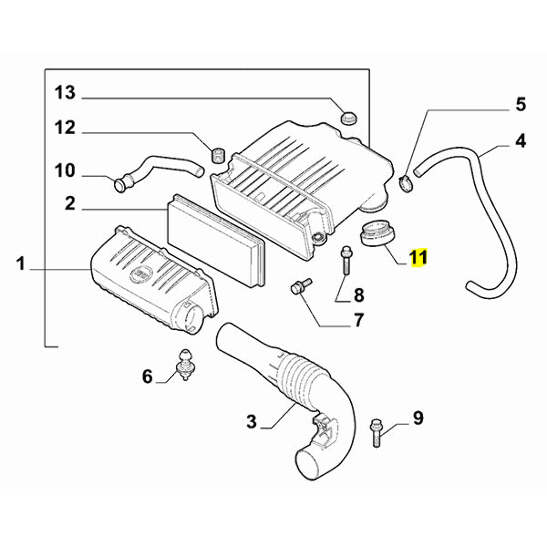 13
12
10
2
1
5
4
11
8
7
6
3
9