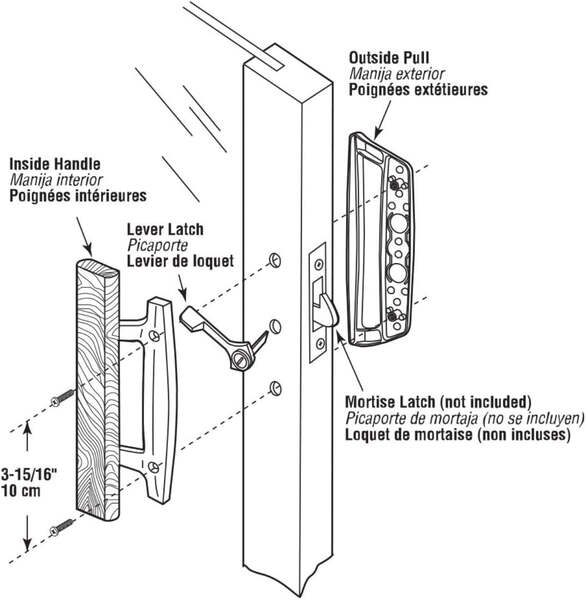 Outside Pull
Manija exterior
Poignées extétieures

Inside Handle
Manija interior
Poignées intérieures

Lever Latch
Picaporte
Levier de loquet

Mortise Latch (not included)
Picaporte de mortaja (no se incluyen)
Loquet de mortaise (non incluses)

3-15/16"
10 cm