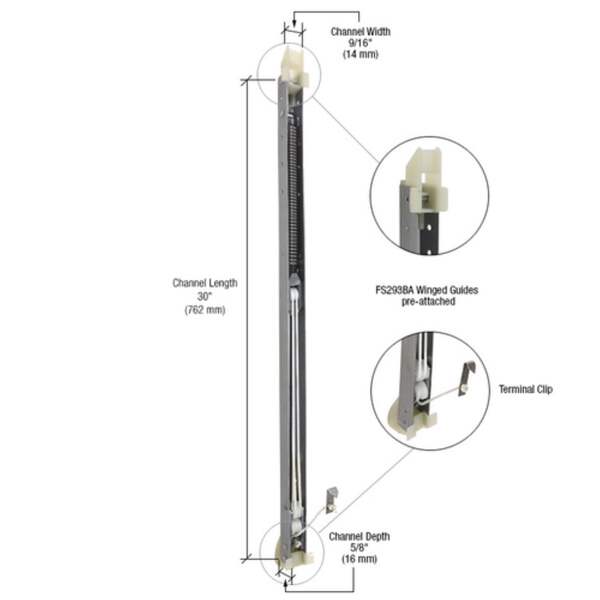 Channel Width
9/16"
(14 mm)

Channel Length
30"
(762 mm)

FS293BA Winged Guides
pre-attached

Terminal Clip

Channel Depth
5/8"
(16 mm)