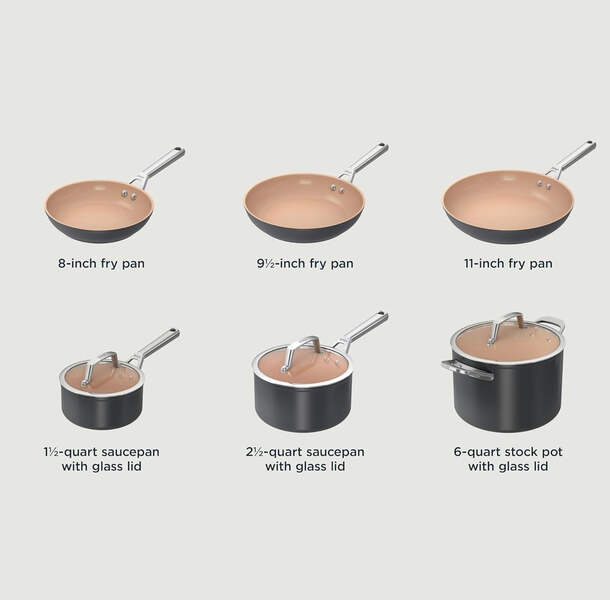 8-inch fry pan

9½-inch fry pan

11-inch fry pan

1½-quart saucepan with glass lid

2½-quart saucepan with glass lid

6-quart stock pot with glass lid