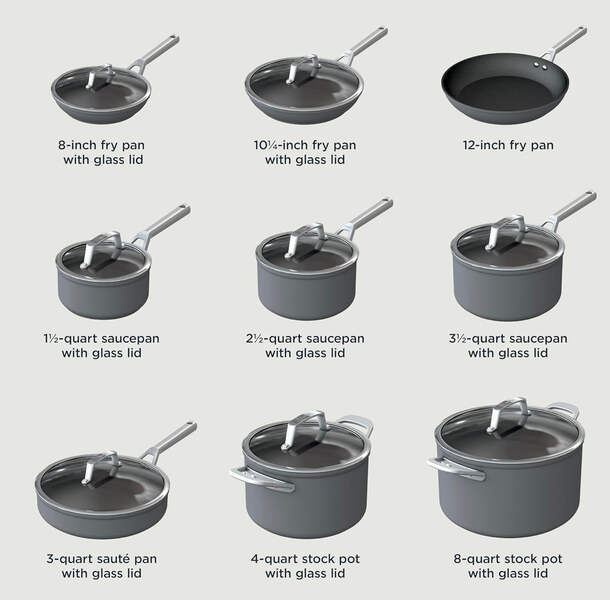 8-inch fry pan with glass lid

10¼-inch fry pan with glass lid

12-inch fry pan

1½-quart saucepan with glass lid

2½-quart saucepan with glass lid

3½-quart saucepan with glass lid

3-quart sauté pan with glass lid

4-quart stock pot with glass lid

8-quart stock pot with glass lid