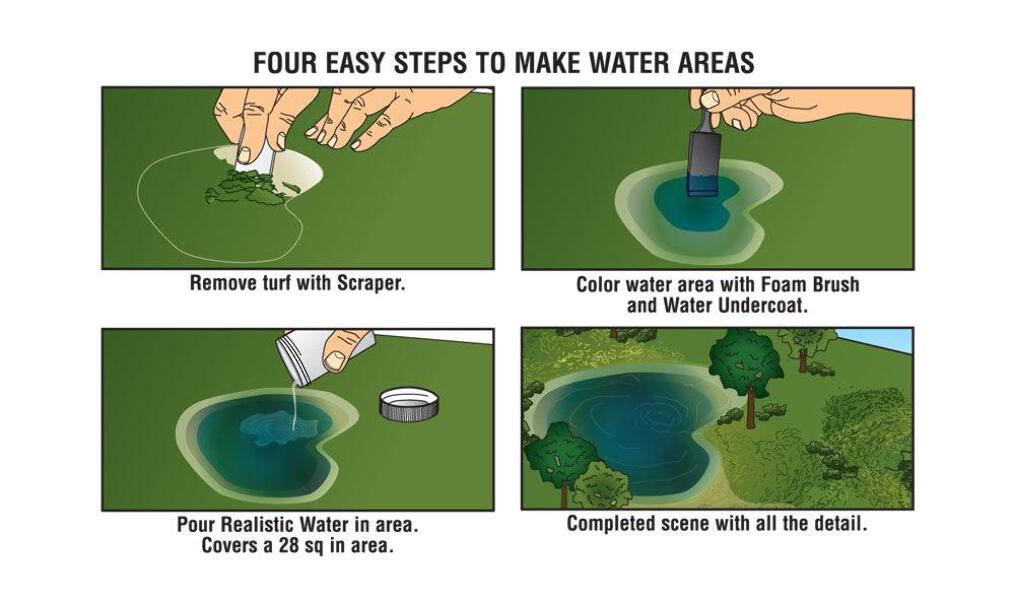 FOUR EASY STEPS TO MAKE WATER AREAS

Remove turf with Scraper.

Color water area with Foam Brush and Water Undercoat.

Pour Realistic Water in area. Covers a 28 sq in area.

Completed scene with all the detail.