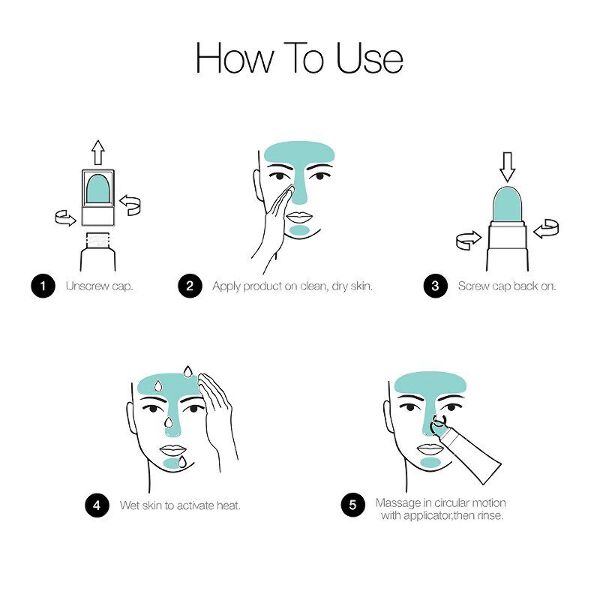 How To Use

1 Unscrew cap.

2 Apply product on clean, dry skin.

3 Screw cap back on.

4 Wet skin to activate heat.

5 Massage in circular motion with applicator,then rinse.